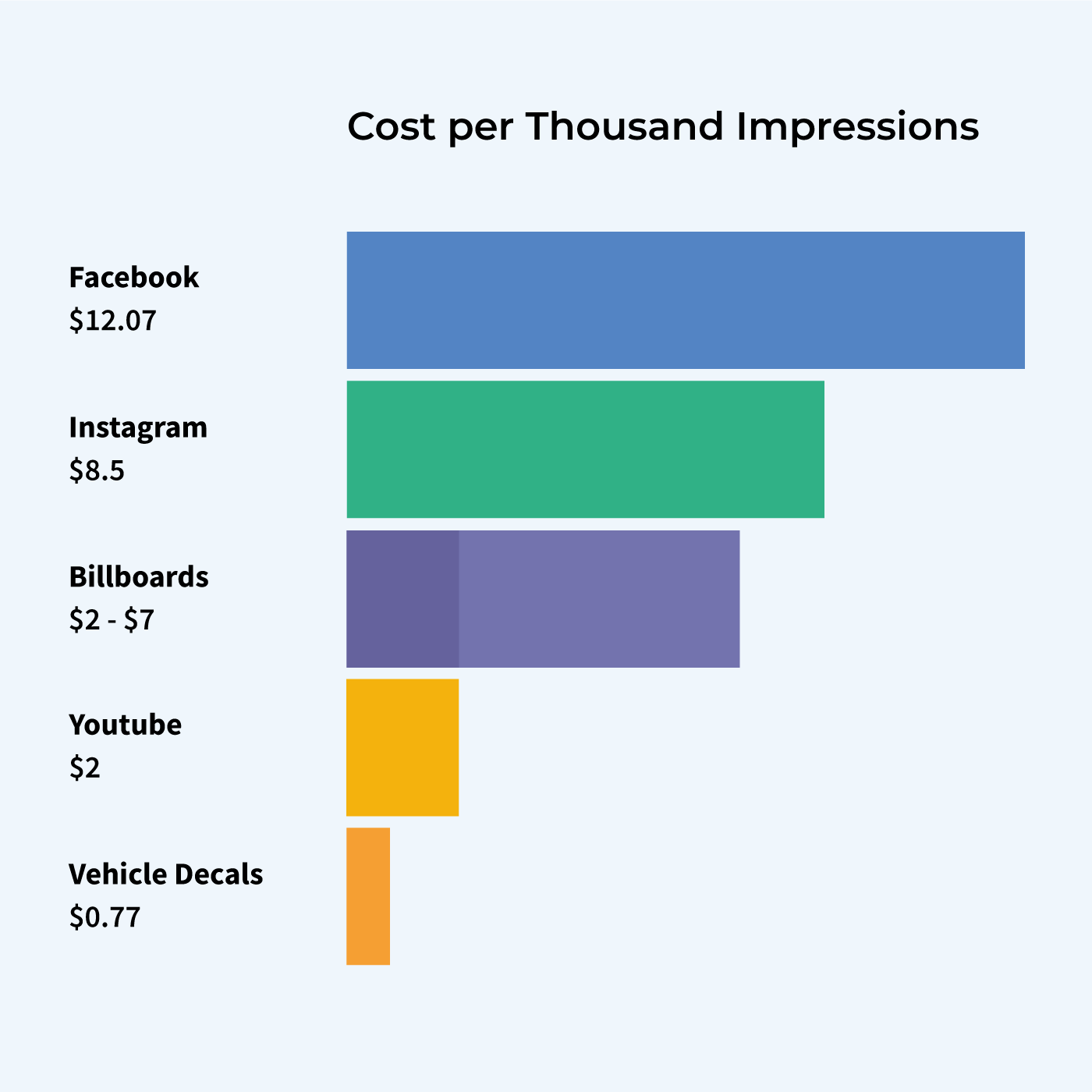 Cost per Thousand Impressions

Facebook
\$12.07

Instagram
\$8.5

Billboards
\$2 - \$7

Youtube
\$2

Vehicle Decals
\$0.77